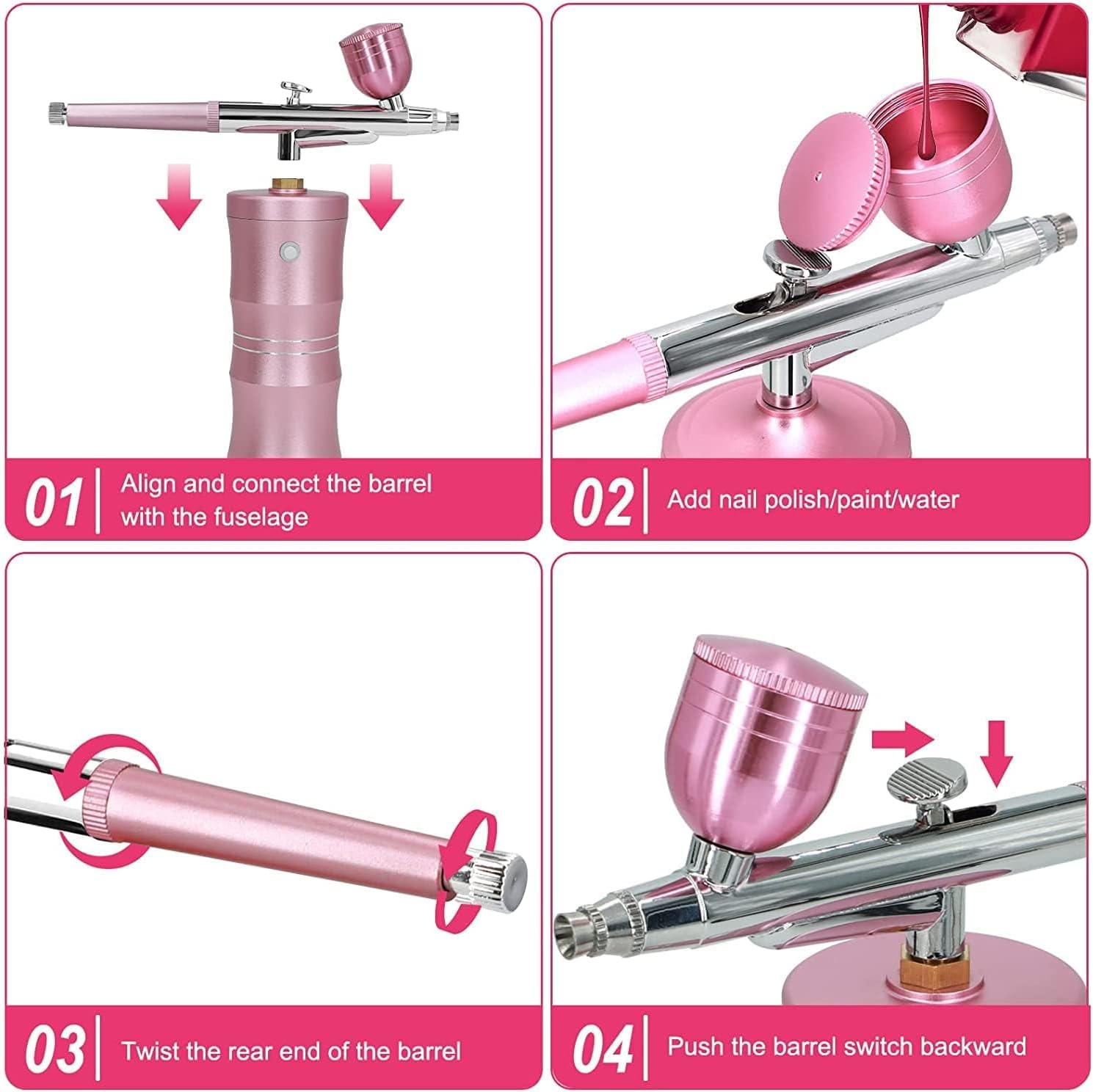 01 Align and connect the barrel with the fuselage

02 Add nail polish/paint/water

03 Twist the rear end of the barrel

04 Push the barrel switch backward